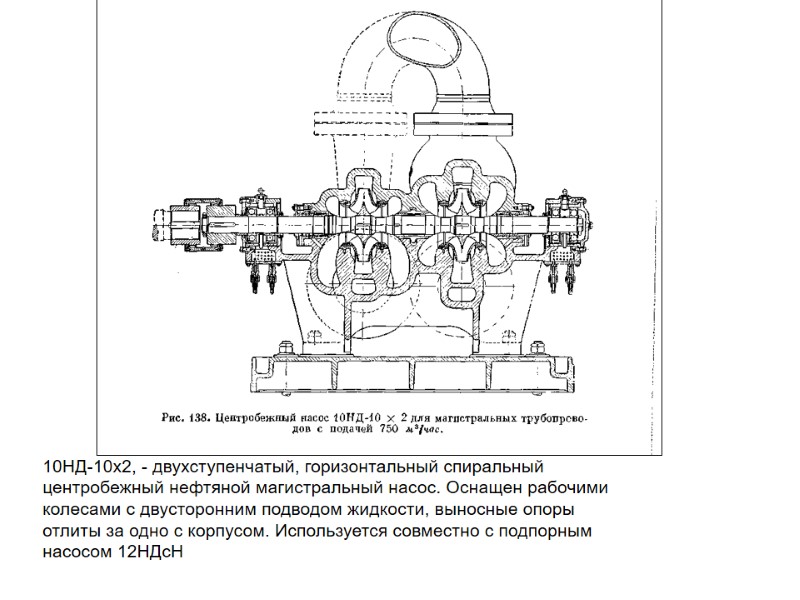 Рис. 138. Центробежный насос 10НД-10 $\times$ 2 для магистральных трубопроводов с подачей 750 $м^3/час$.

10НД-10х2, - двухступенчатый, горизонтальный спиральный центробежный нефтяной магистральный насос. Оснащен рабочими колесами с двусторонним подводом жидкости, выносные опоры отлиты за одно с корпусом. Используется совместно с подпорным насосом 12НДсН